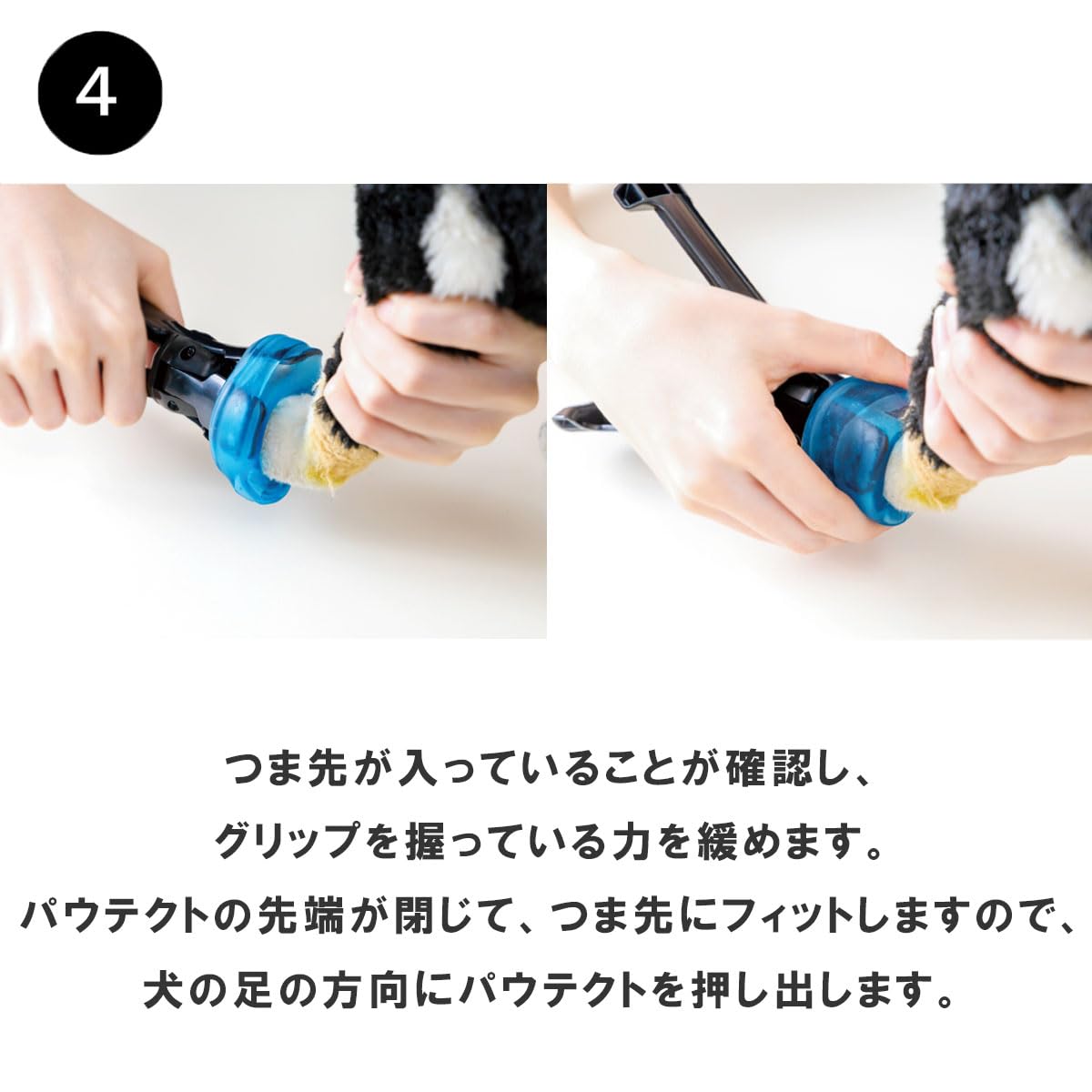 4

つま先が入っていることが確認し、
グリップを握っている力を緩めます。
パウテクトの先端が閉じて、つま先にフィットしますので、
犬の足の方向にパウテクトを押し出します。